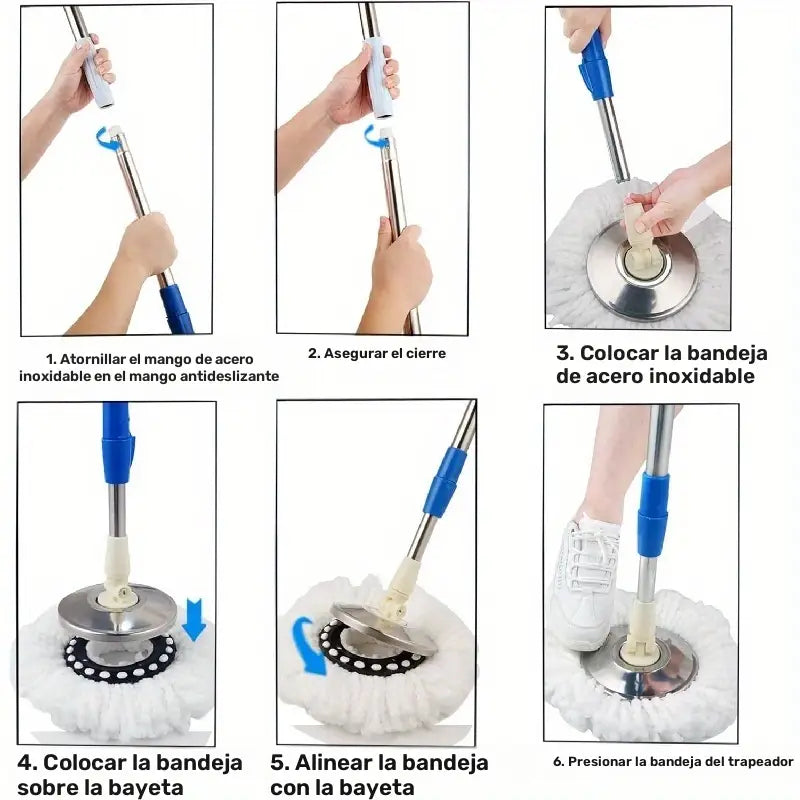 1. Atornillar el mango de acero inoxidable en el mango antideslizante

2. Asegurar el cierre

3. Colocar la bandeja de acero inoxidable

4. Colocar la bandeja sobre la bayeta

5. Alinear la bandeja con la bayeta

6. Presionar la bandeja del trapeador