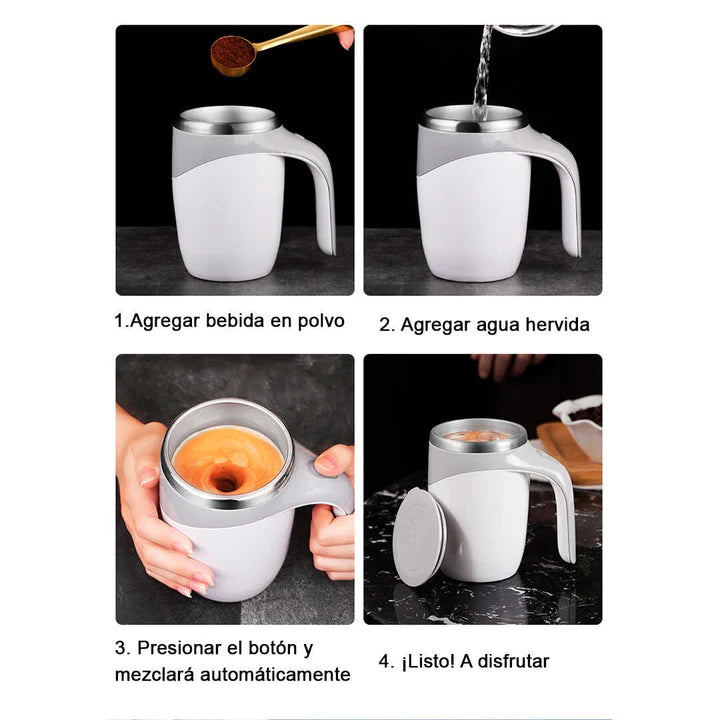 1.Agregar bebida en polvo

2. Agregar agua hervida

3. Presionar el botón y mezclará automáticamente

4. ¡Listo! A disfrutar