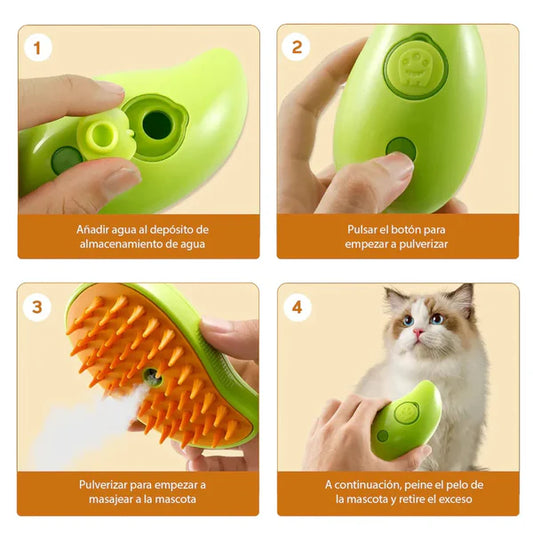 1

Añadir agua al depósito de almacenamiento de agua

2

Pulsar el botón para empezar a pulverizar

3

Pulverizar para empezar a masajear a la mascota

4

A continuación, peine el pelo de la mascota y retire el exceso